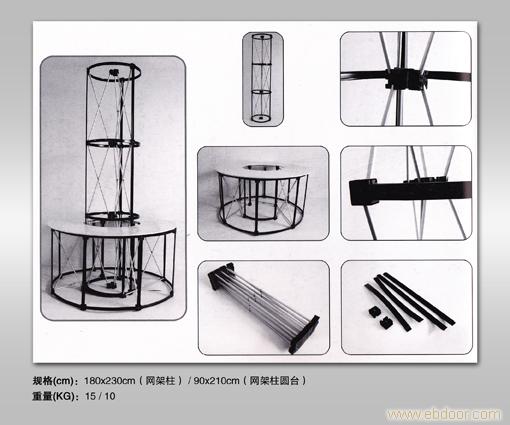 规格(cm)：180x230cm（网架柱）/ 90x210cm（网架柱圆台）
重量(KG)：15 / 10

www.ebdoor.com