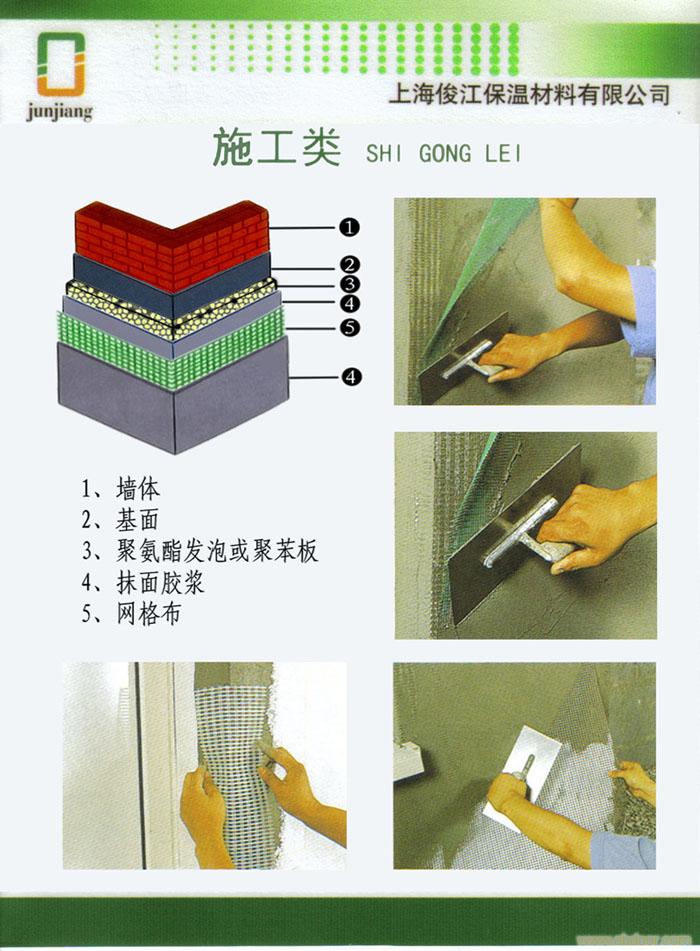 junjiang

上海俊江保温材料有限公司

施工类 SHI GONG LEI

❶
❷
❸
❹
❺
❹

1、墙体
2、基面
3、聚氨酯发泡或聚苯板
4、抹面胶浆
5、网格布